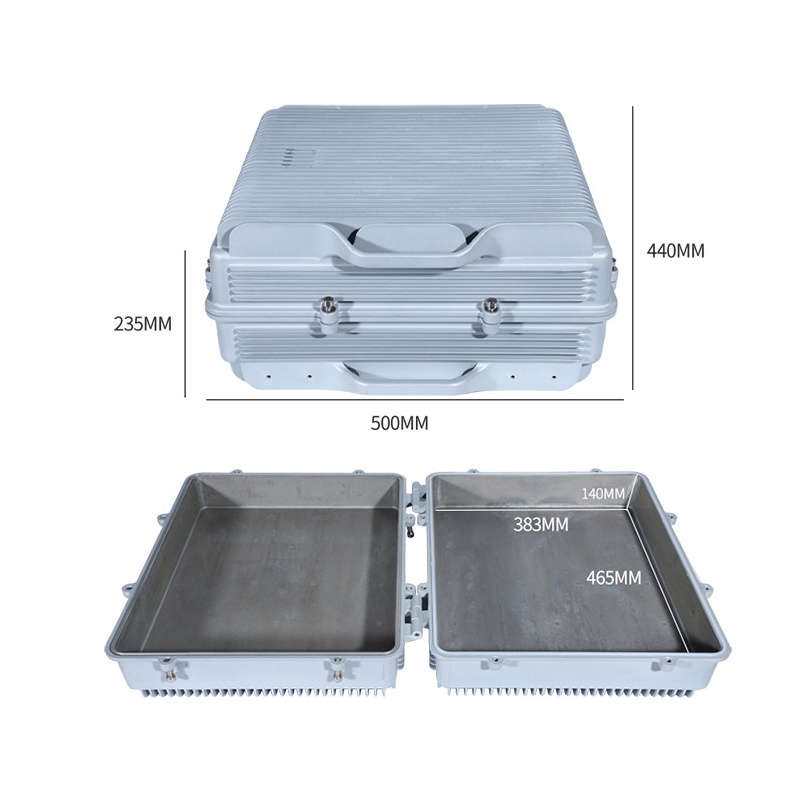 440MM

235MM

500MM

140MM

383MM

465MM