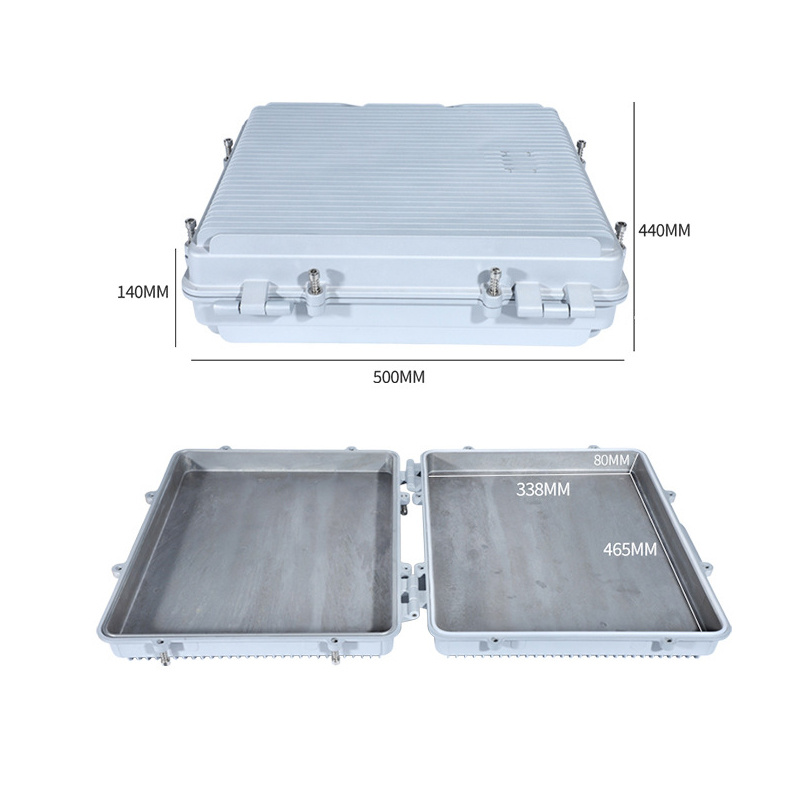 440MM

140MM

500MM

80MM

338MM

465MM